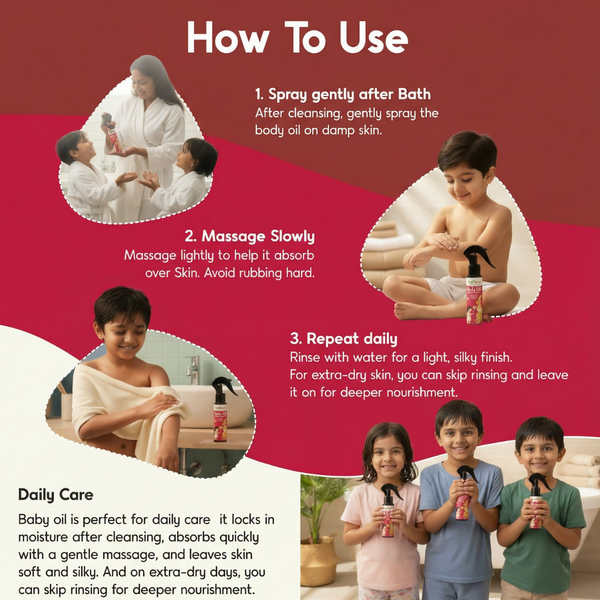 How To Use

1. Spray gently after Bath
After cleansing, gently spray the body oil on damp skin.

2. Massage Slowly
Massage lightly to help it absorb over Skin. Avoid rubbing hard.

3. Repeat daily
Rinse with water for a light, silky finish. For extra-dry skin, you can skip rinsing and leave it on for deeper nourishment.

Daily Care
Baby oil is perfect for daily care it locks in moisture after cleansing, absorbs quickly with a gentle massage, and leaves skin soft and silky. And on extra-dry days, you can skip rinsing for deeper nourishment.