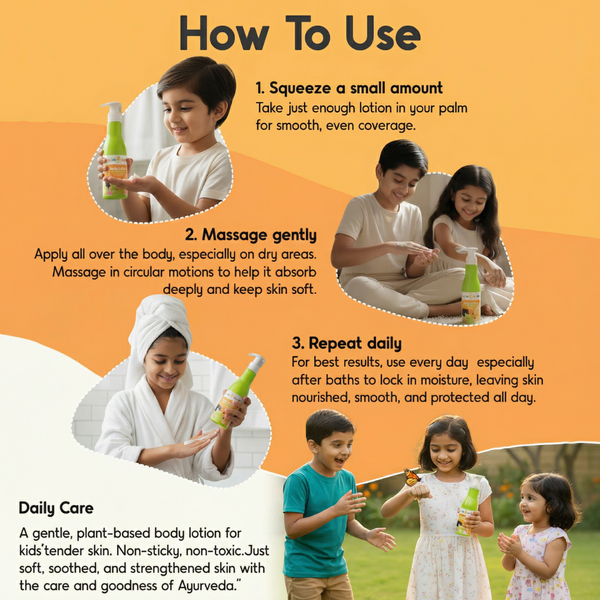 How To Use

1. Squeeze a small amount
Take just enough lotion in your palm for smooth, even coverage.

2. Massage gently
Apply all over the body, especially on dry areas. Massage in circular motions to help it absorb deeply and keep skin soft.

3. Repeat daily
For best results, use every day especially after baths to lock in moisture, leaving skin nourished, smooth, and protected all day.

Daily Care

A gentle, plant-based body lotion for kids'tender skin. Non-sticky, non-toxic.Just soft, soothed, and strengthened skin with the care and goodness of Ayurveda."