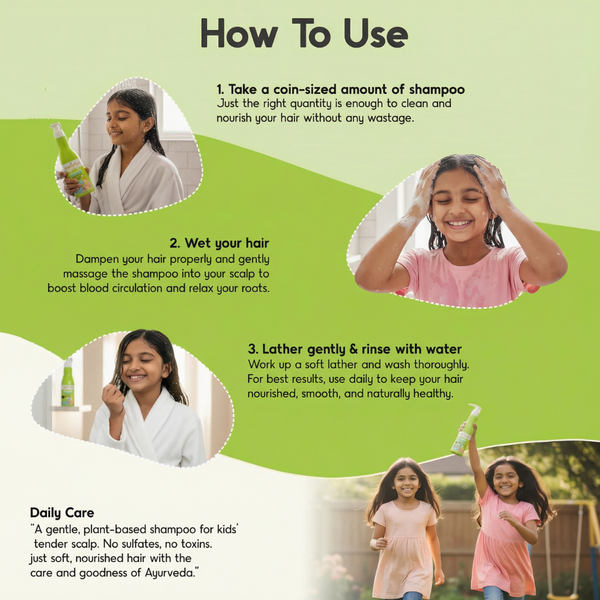 How To Use

1. Take a coin-sized amount of shampoo
Just the right quantity is enough to clean and nourish your hair without any wastage.

2. Wet your hair
Dampen your hair properly and gently massage the shampoo into your scalp to boost blood circulation and relax your roots.

3. Lather gently & rinse with water
Work up a soft lather and wash thoroughly. For best results, use daily to keep your hair nourished, smooth, and naturally healthy.

Daily Care
"A gentle, plant-based shampoo for kids' tender scalp. No sulfates, no toxins. just soft, nourished hair with the care and goodness of Ayurveda."