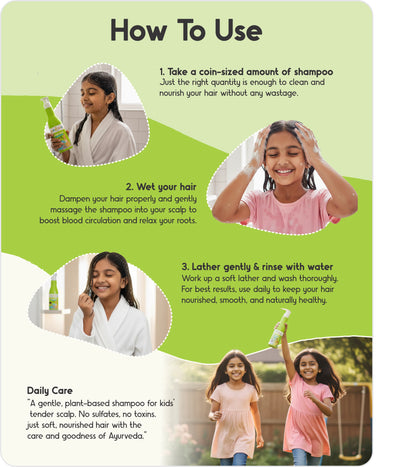 How To Use

1. Take a coin-sized amount of shampoo
Just the right quantity is enough to clean and nourish your hair without any wastage.

2. Wet your hair
Dampen your hair properly and gently massage the shampoo into your scalp to boost blood circulation and relax your roots.

3. Lather gently & rinse with water
Work up a soft lather and wash thoroughly. For best results, use daily to keep your hair nourished, smooth, and naturally healthy.

Daily Care
"A gentle, plant-based shampoo for kids' tender scalp. No sulfates, no toxins, just soft, nourished hair with the care and goodness of Ayurveda."